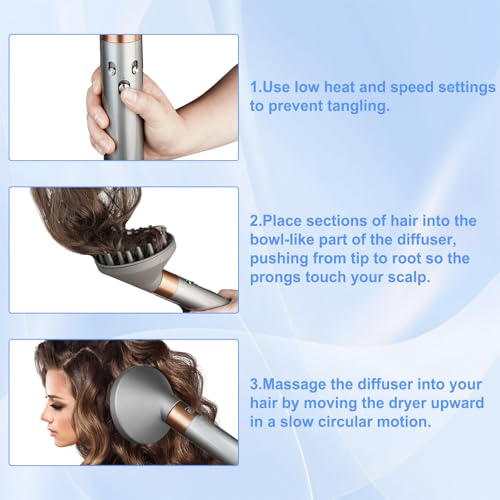 1.Use low heat and speed settings to prevent tangling.

2.Place sections of hair into the bowl-like part of the diffuser, pushing from tip to root so the prongs touch your scalp.

3.Massage the diffuser into your hair by moving the dryer upward in a slow circular motion.