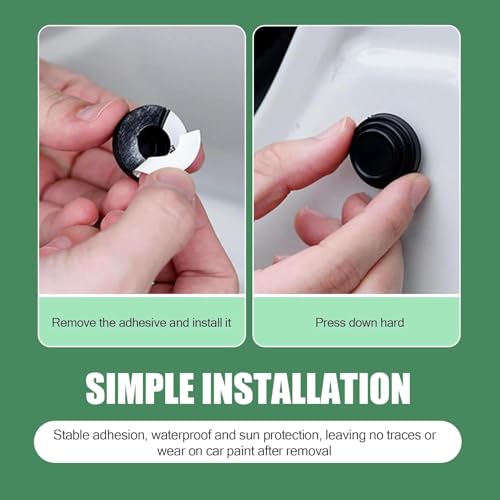 Remove the adhesive and install it

Press down hard

SIMPLE INSTALLATION

Stable adhesion, waterproof and sun protection, leaving no traces or wear on car paint after removal