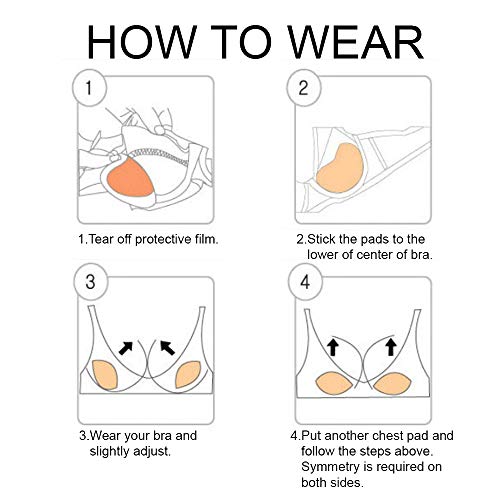 HOW TO WEAR

1

1.Tear off protective film.

2

2.Stick the pads to the lower of center of bra.

3

3.Wear your bra and slightly adjust.

4

4.Put another chest pad and follow the steps above. Symmetry is required on both sides.