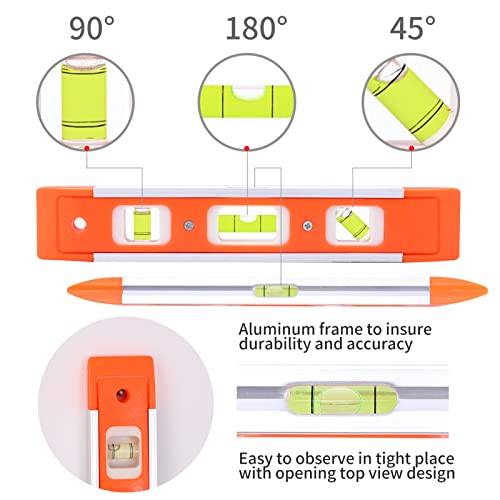 90°

180°

45°

Aluminum frame to insure durability and accuracy

Easy to observe in tight place with opening top view design