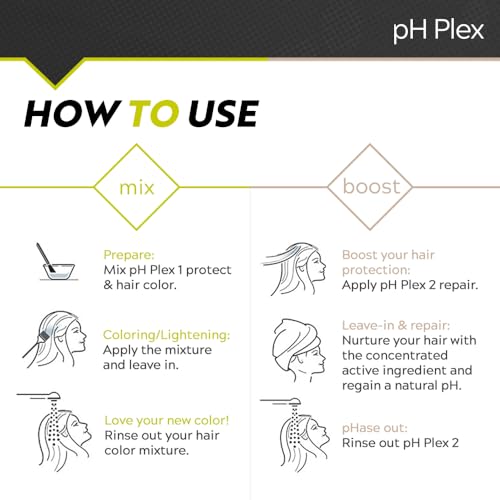 pH Plex

HOW TO USE

mix

Prepare:
Mix pH Plex 1 protect & hair color.

Coloring/Lightening:
Apply the mixture and leave in.

Love your new color!
Rinse out your hair color mixture.

boost

Boost your hair protection:
Apply pH Plex 2 repair.

Leave-in & repair:
Nurture your hair with the concentrated active ingredient and regain a natural pH.

pHase out:
Rinse out pH Plex 2