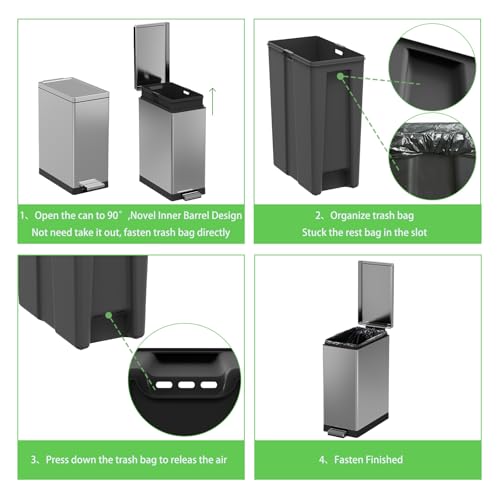 1、Open the can to 90°,Novel Inner Barrel Design
Not need take it out, fasten trash bag directly

2、Organize trash bag
Stuck the rest bag in the slot

3、Press down the trash bag to releas the air

4、Fasten Finished