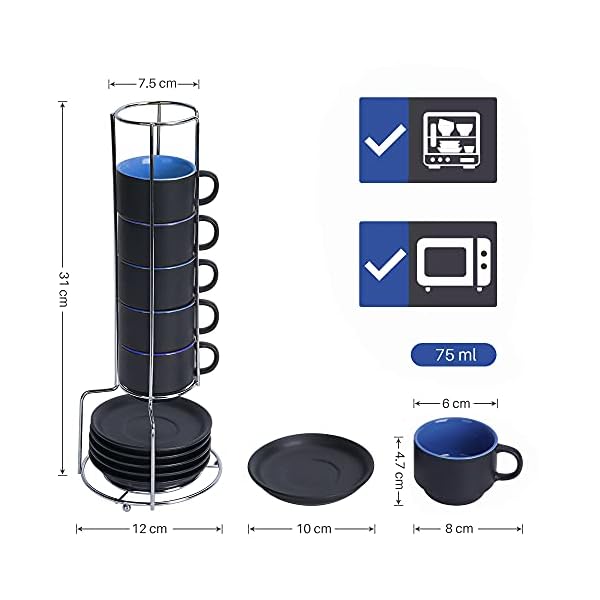 7.5 cm

31 cm

75 ml

6 cm

4.7 cm

12 cm

10 cm

8 cm