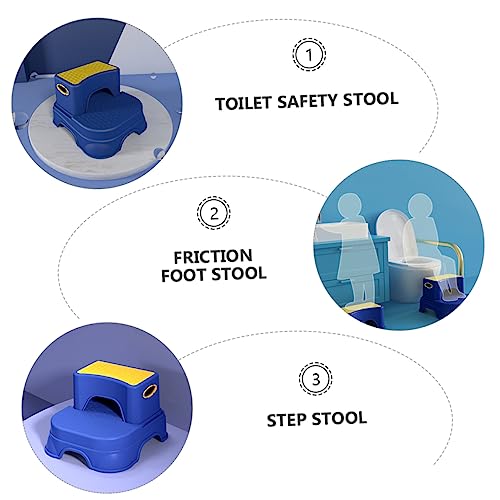 1

TOILET SAFETY STOOL

2

FRICTION FOOT STOOL

3

STEP STOOL