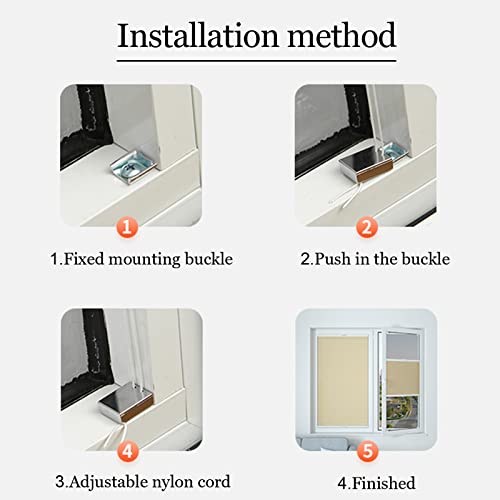 Installation method

1

1.Fixed mounting buckle

2

2.Push in the buckle

4

3.Adjustable nylon cord

5

4.Finished