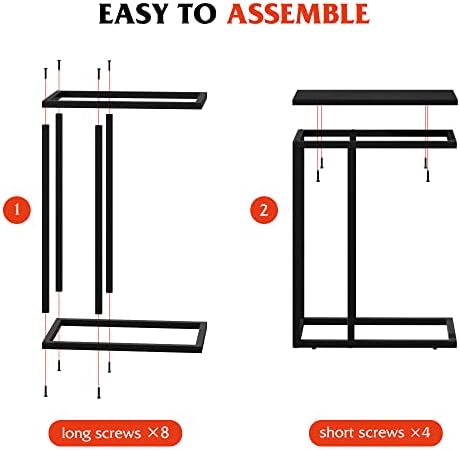 EASY TO ASSEMBLE

1

2

long screws ×8

short screws ×4