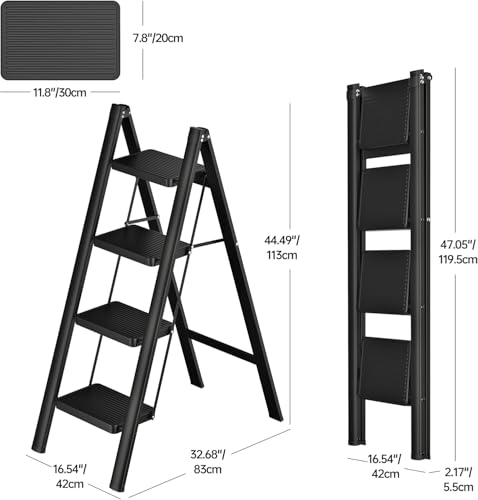 7.8"/20cm

11.8"/30cm

44.49"/
113cm

47.05"/
119.5cm

16.54"/
42cm

32.68"/
83cm

16.54"/
42cm

2.17"/
5.5cm