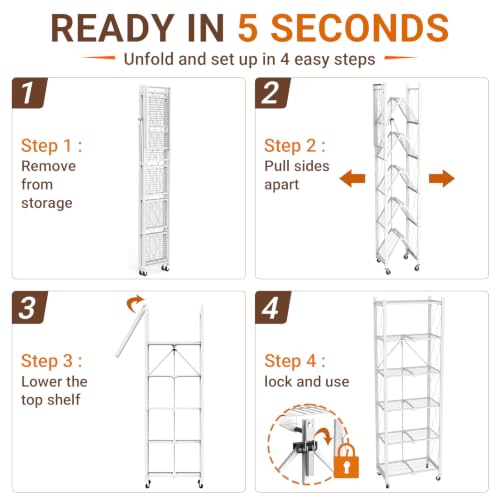 READY IN 5 SECONDS

Unfold and set up in 4 easy steps

1

Step 1 :
Remove from storage

2

Step 2 :
Pull sides apart

3

Step 3 :
Lower the top shelf

4

Step 4 :
lock and use