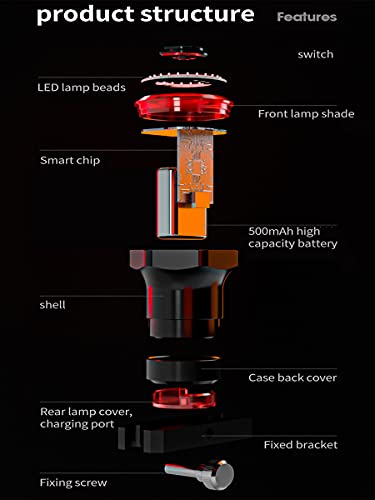 product structure

Features

switch

LED lamp beads

Front lamp shade

Smart chip

500mAh high capacity battery

shell

Case back cover

Rear lamp cover, charging port

Fixed bracket

Fixing screw