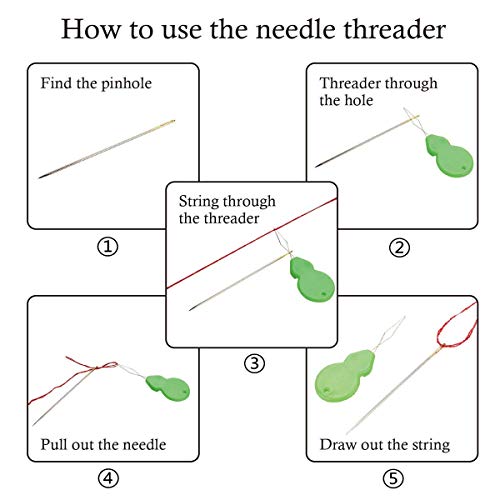 How to use the needle threader

Find the pinhole

①

Threader through the hole

②

String through the threader

③

Pull out the needle

④

Draw out the string

⑤