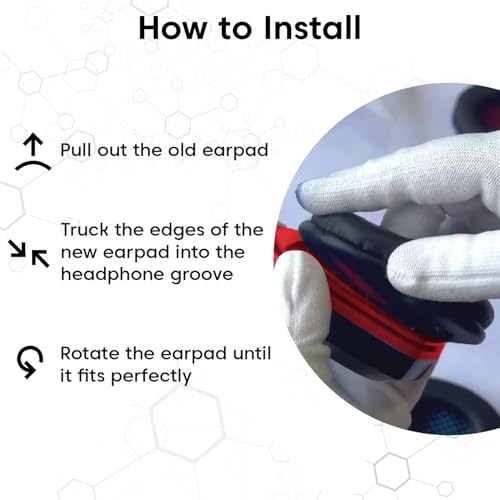 How to Install

Pull out the old earpad

Truck the edges of the new earpad into the headphone groove

Rotate the earpad until it fits perfectly