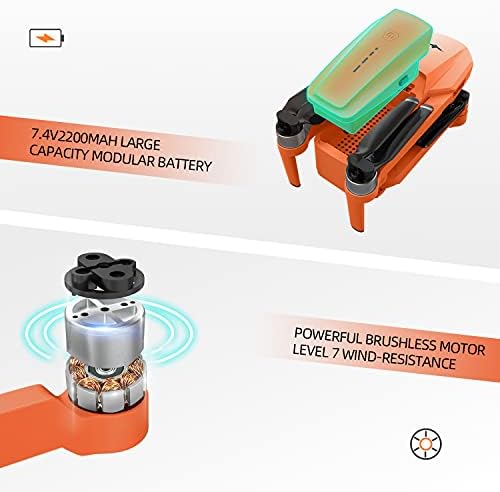 7.4V2200MAH LARGE CAPACITY MODULAR BATTERY

POWERFUL BRUSHLESS MOTOR LEVEL 7 WIND-RESISTANCE