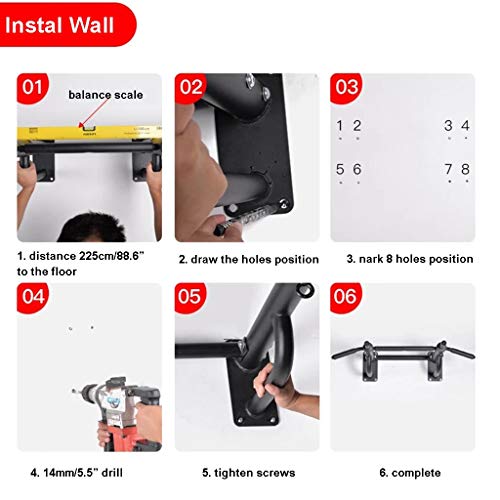 Instal Wall

01

balance scale

1. distance 225cm/88.6" to the floor

02

2. draw the holes position

03

1 2 3 4

5 6 7 8

3. nark 8 holes position

04

4. 14mm/5.5" drill

05

5. tighten screws

06

6. complete