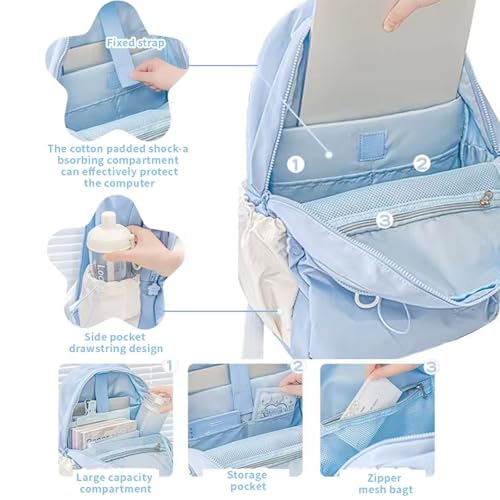 Fixed strap

The cotton padded shock-a bsorbing compartment can effectively protect the computer

1

2

3

Side pocket drawstring design

1

2

3

Large capacity compartment

Storage pocket

Zipper mesh bagt