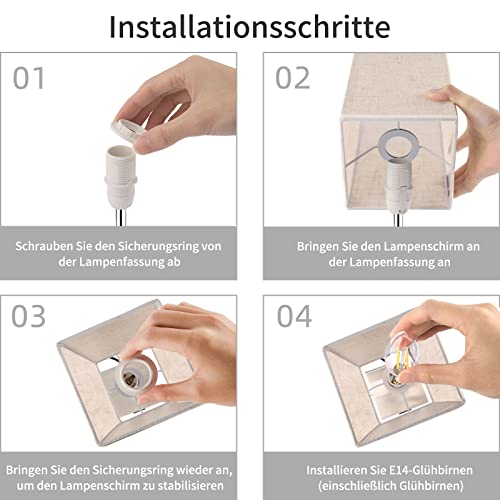 Installationsschritte

01

Schrauben Sie den Sicherungsring von der Lampenfassung ab

02

Bringen Sie den Lampenschirm an der Lampenfassung an

03

Bringen Sie den Sicherungsring wieder an, um den Lampenschirm zu stabilisieren

04

Installieren Sie E14-Glühbirnen (einschließlich Glühbirnen)