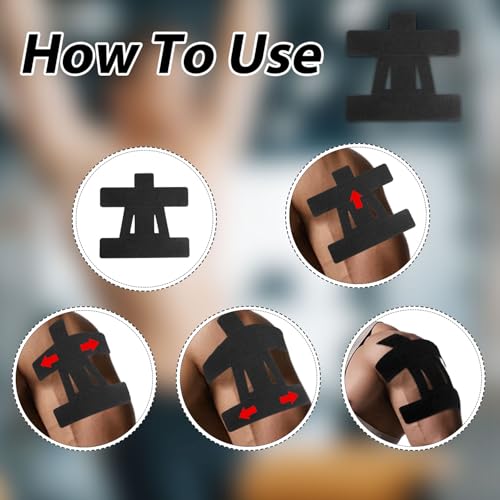 How To Use