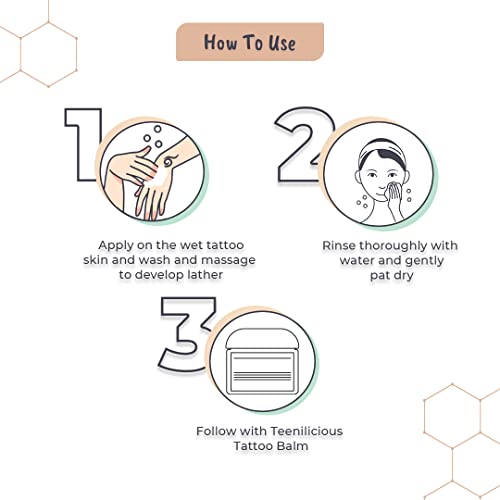 How To Use

1

Apply on the wet tattoo skin and wash and massage to develop lather

2

Rinse thoroughly with water and gently pat dry

3

Follow with Teenilicious Tattoo Balm