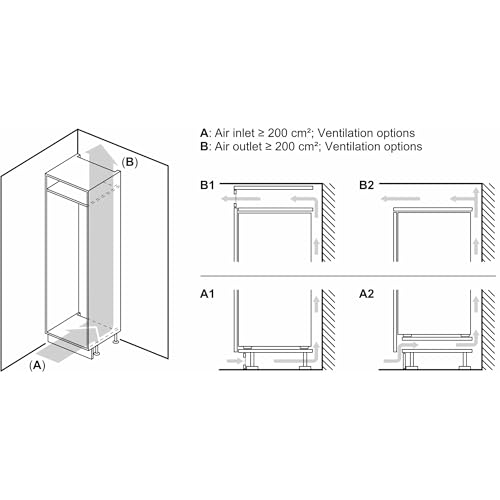 (B)

(A)

A: Air inlet ≥ 200 cm²; Ventilation options
B: Air outlet ≥ 200 cm²; Ventilation options

B1

B2

A1

A2