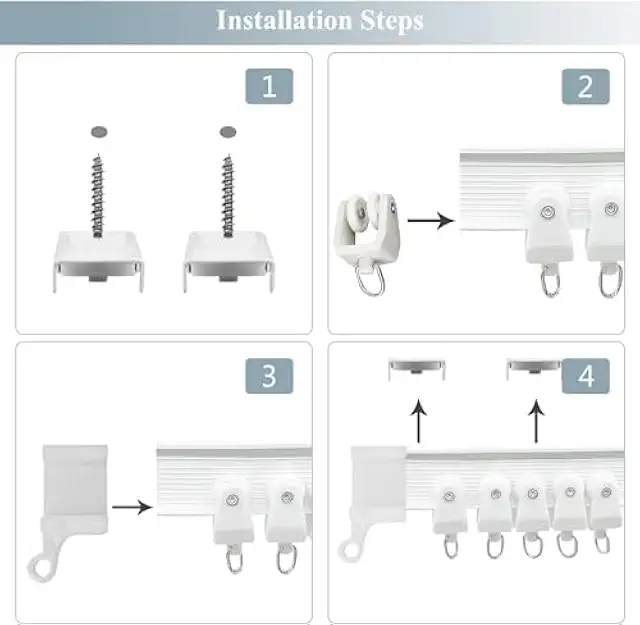 Installation Steps

1

2

3

4