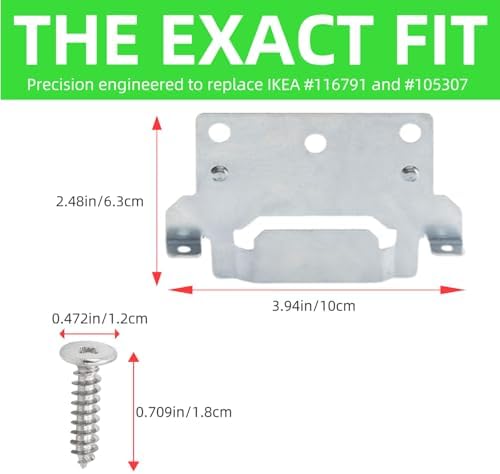 THE EXACT FIT

Precision engineered to replace IKEA #116791 and #105307

2.48in/6.3cm

3.94in/10cm

0.472in/1.2cm

0.709in/1.8cm