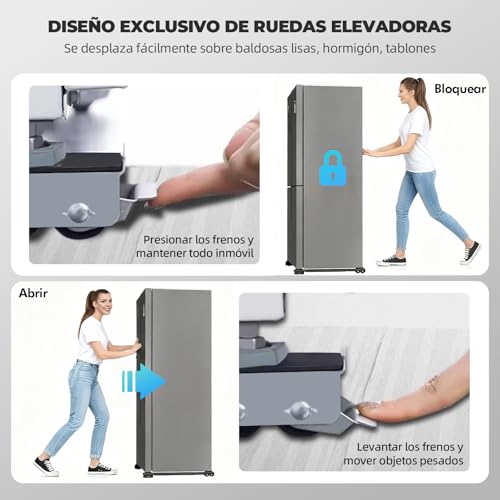 DISEÑO EXCLUSIVO DE RUEDAS ELEVADORAS
Se desplaza fácilmente sobre baldosas lisas, hormigón, tablones

Presionar los frenos y mantener todo inmóvil

Bloquear

Abrir

Levantar los frenos y mover objetos pesados