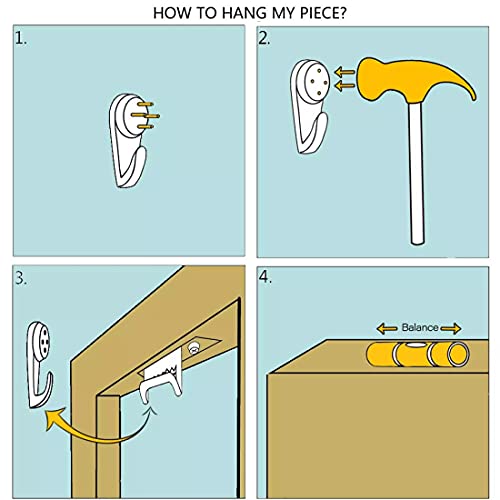 HOW TO HANG MY PIECE?

1.

2.

3.

4.

Balance