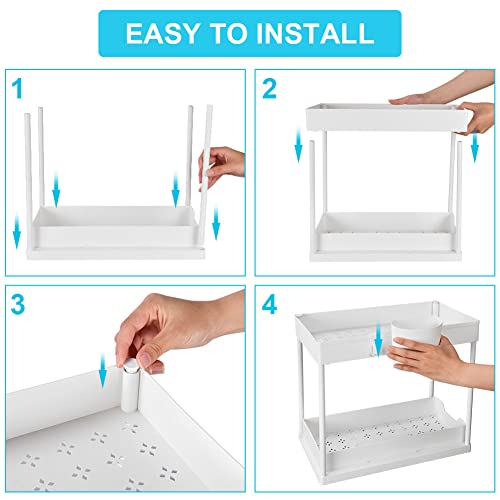 EASY TO INSTALL

1

2

3

4