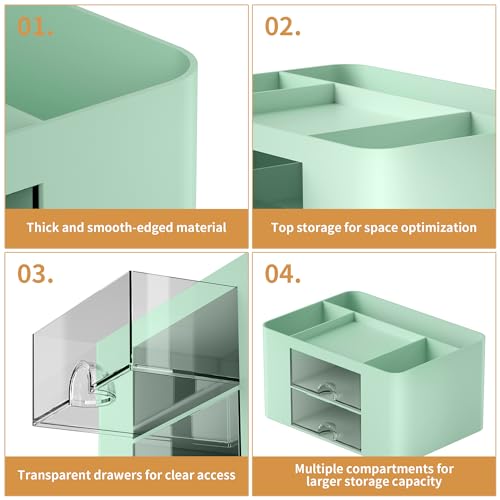 01.

Thick and smooth-edged material

02.

Top storage for space optimization

03.

Transparent drawers for clear access

04.

Multiple compartments for larger storage capacity