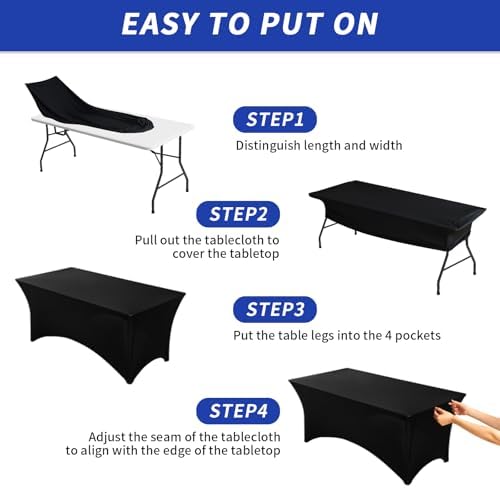 EASY TO PUT ON

STEP1
Distinguish length and width

STEP2
Pull out the tablecloth to cover the tabletop

STEP3
Put the table legs into the 4 pockets

STEP4
Adjust the seam of the tablecloth to align with the edge of the tabletop