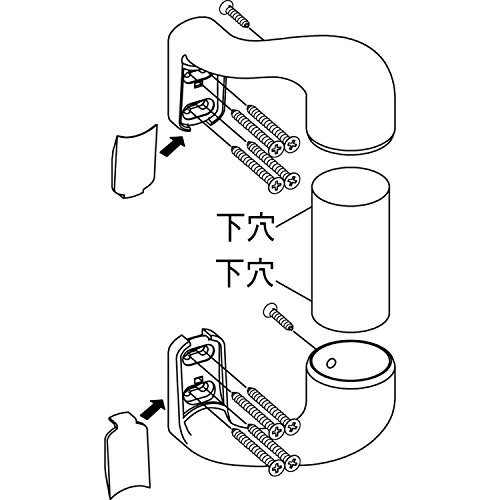 下穴
下穴