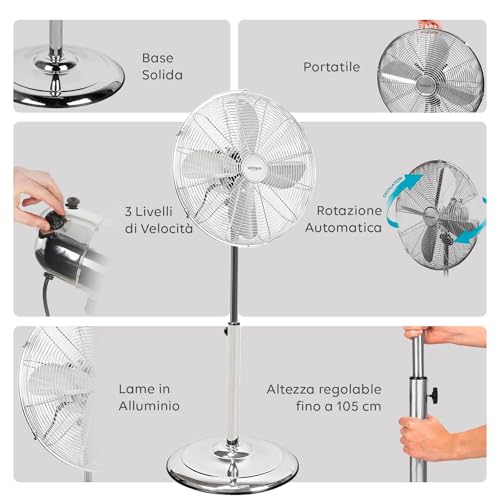 Base Solida

Portatile

3 Livelli di Velocità

Rotazione Automatica

OSCILLATION

Lame in Alluminio

Altezza regolable fino a 105 cm