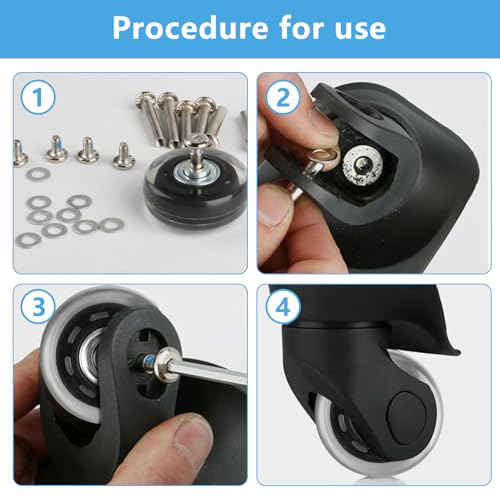 Procedure for use

1

2

3

4