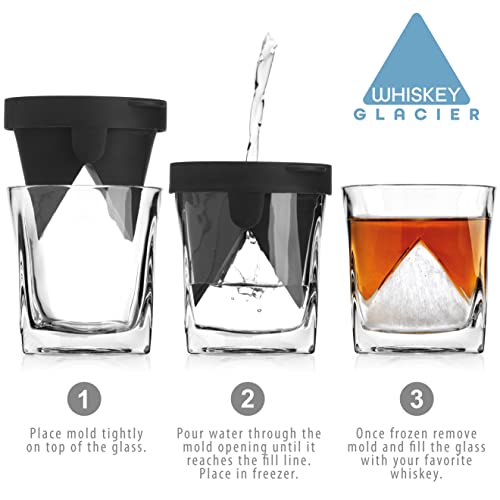 WHISKEY
GLACIER

1

Place mold tightly on top of the glass.

2

Pour water through the mold opening until it reaches the fill line. Place in freezer.

3

Once frozen remove mold and fill the glass with your favorite whiskey.