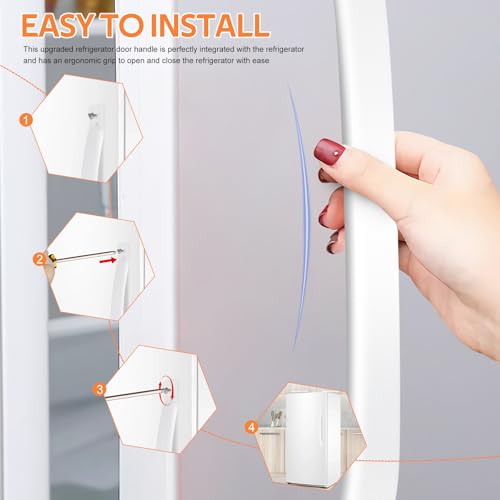 EASY TO INSTALL

This upgraded refrigerator door handle is perfectly integrated with the refrigerator and has an ergonomic grip to open and close the refrigerator with ease

1

2

3

4