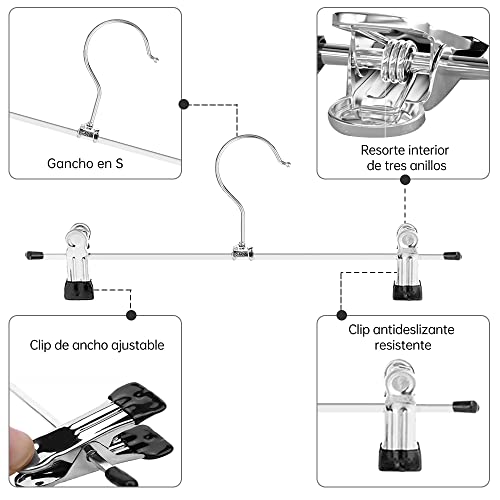 Gancho en S

Resorte interior
de tres anillos

Clip de ancho ajustable

Clip antideslizante
resistente