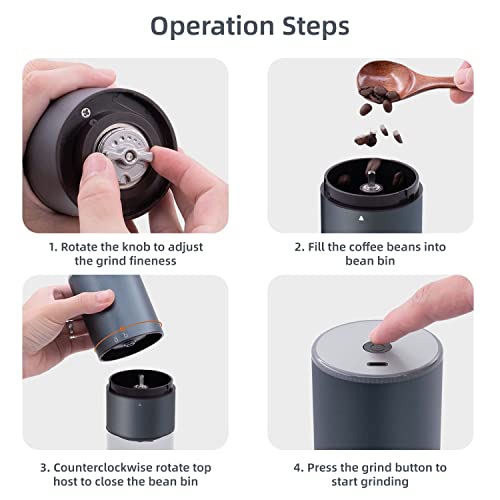 Operation Steps

1. Rotate the knob to adjust the grind fineness

2. Fill the coffee beans into bean bin

3. Counterclockwise rotate top host to close the bean bin

4. Press the grind button to start grinding