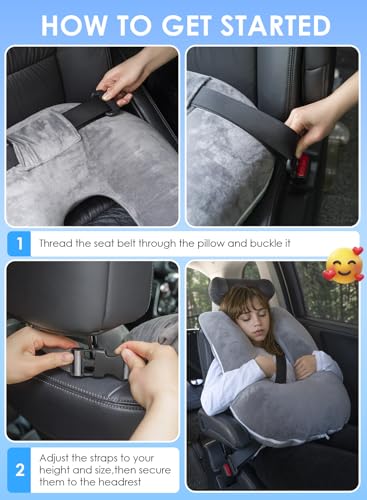 HOW TO GET STARTED

1 Thread the seat belt through the pillow and buckle it

2 Adjust the straps to your height and size,then secure them to the headrest