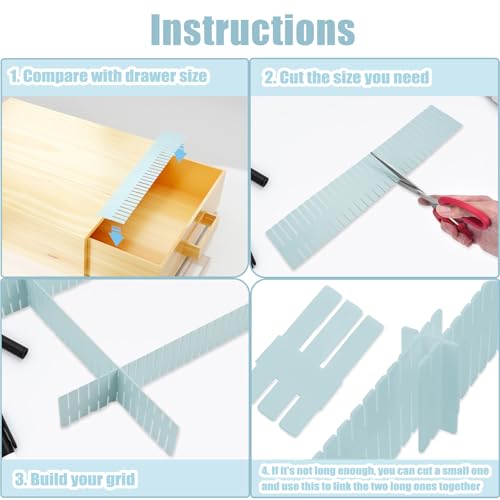 Instructions

1. Compare with drawer size

2. Cut the size you need

3. Build your grid

4. If it's not long enough, you can cut a small one and use this to link the two long ones together