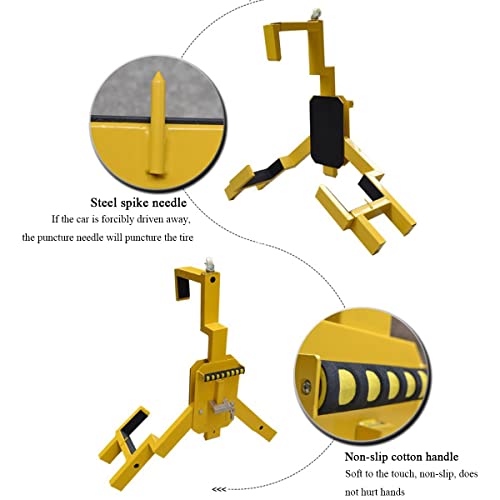 Steel spike needle

If the car is forcibly driven away, the puncture needle will puncture the tire

Non-slip cotton handle

Soft to the touch, non-slip, does not hurt hands

<<<