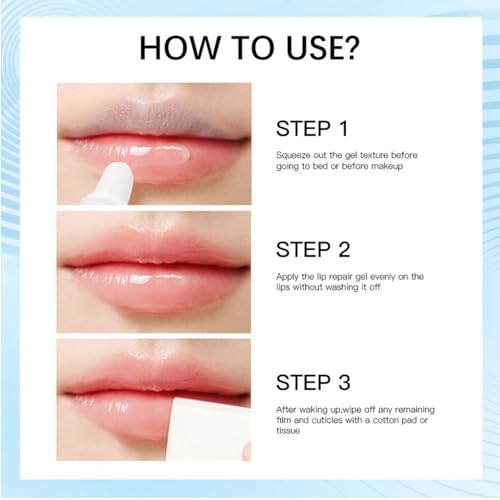 HOW TO USE?

STEP 1

Squeeze out the gel texture before going to bed or before makeup

STEP 2

Apply the lip repair gel evenly on the lips without washing it off

STEP 3

After waking up,wipe off any remaining film and cuticles with a cotton pad or tissue