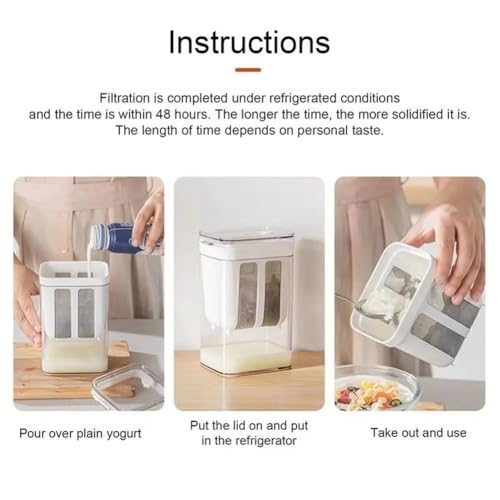 Instructions

Filtration is completed under refrigerated conditions and the time is within 48 hours. The longer the time, the more solidified it is. The length of time depends on personal taste.

Pour over plain yogurt

Put the lid on and put in the refrigerator

Take out and use