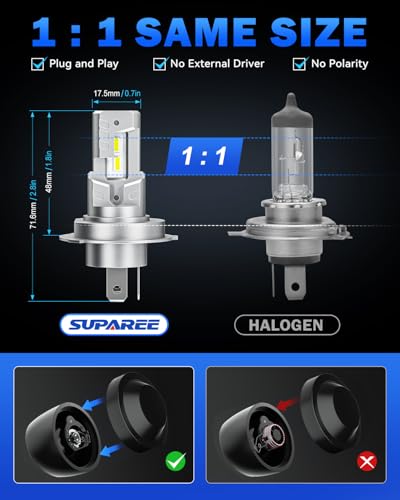 1 : 1 SAME SIZE

Plug and Play

No External Driver

No Polarity

17.5mm / 0.7in

71.6mm / 2.8in

48mm / 1.8in

1 : 1

SUPAREE

HALOGEN