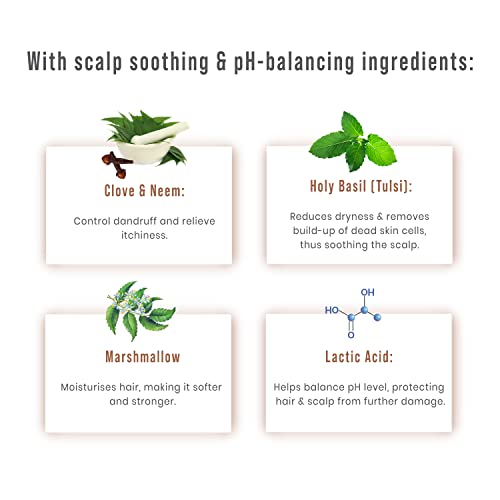 With scalp soothing & pH-balancing ingredients:

Clove & Neem:

Control dandruff and relieve itchiness.

Holy Basil (Tulsi):

Reduces dryness & removes build-up of dead skin cells, thus soothing the scalp.

Marshmallow

Moisturises hair, making it softer and stronger.

OH
HO
O

Lactic Acid:

Helps balance pH level, protecting hair & scalp from further damage.