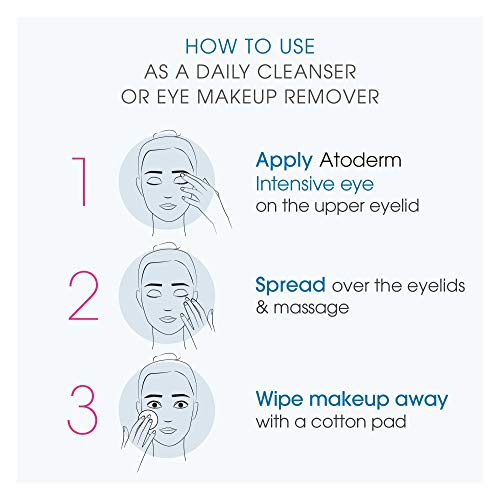 HOW TO USE
AS A DAILY CLEANSER
OR EYE MAKEUP REMOVER

1

Apply Atoderm Intensive eye on the upper eyelid

2

Spread over the eyelids & massage

3

Wipe makeup away with a cotton pad