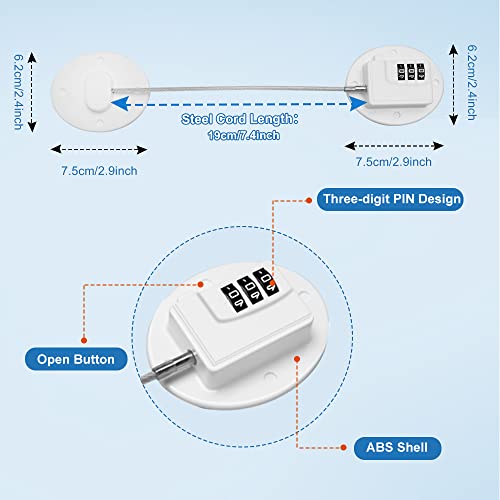 6.2cm/2.4inch

6.2cm/2.4inch

Steel Cord Length:
19cm/7.4inch

7.5cm/2.9inch

7.5cm/2.9inch

Three-digit PIN Design

Open Button

ABS Shell