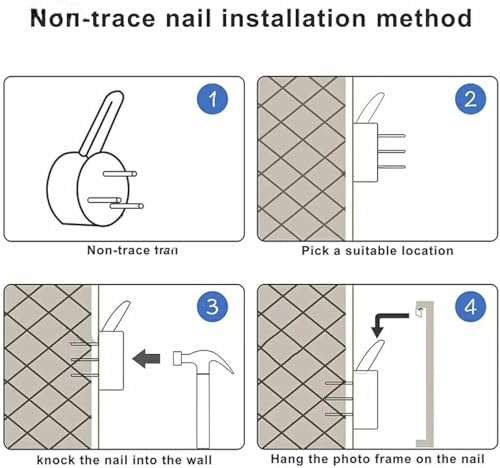 Non-trace nail installation method

1

Non-trace tran

2

Pick a suitable location

3

knock the nail into the wall

4

Hang the photo frame on the nail