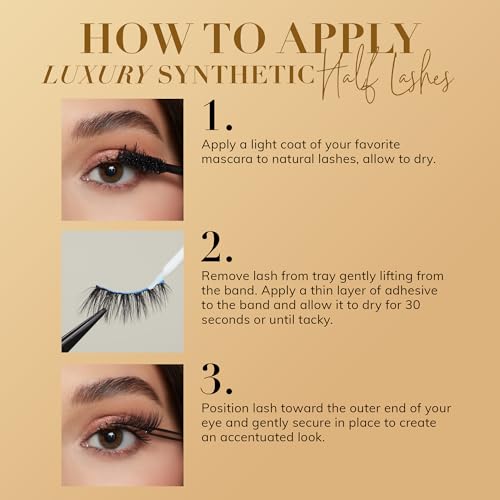 HOW TO APPLY
LUXURY SYNTHETIC Half Lashes

1.
Apply a light coat of your favorite mascara to natural lashes, allow to dry.

2.
Remove lash from tray gently lifting from the band. Apply a thin layer of adhesive to the band and allow it to dry for 30 seconds or until tacky.

3.
Position lash toward the outer end of your eye and gently secure in place to create an accentuated look.