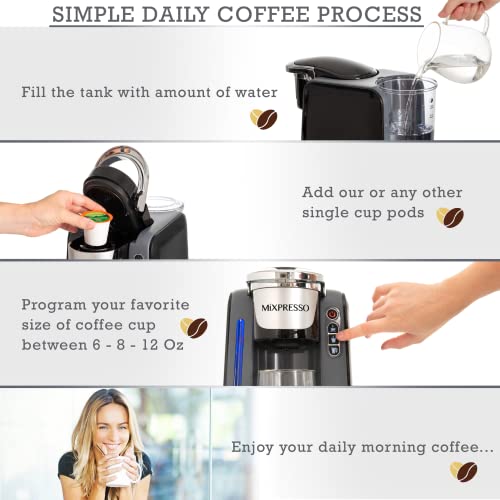 SIMPLE DAILY COFFEE PROCESS

Fill the tank with amount of water

Add our or any other single cup pods

Program your favorite size of coffee cup between 6 - 8 - 12 Oz

MiXPRESSO

Enjoy your daily morning coffee...