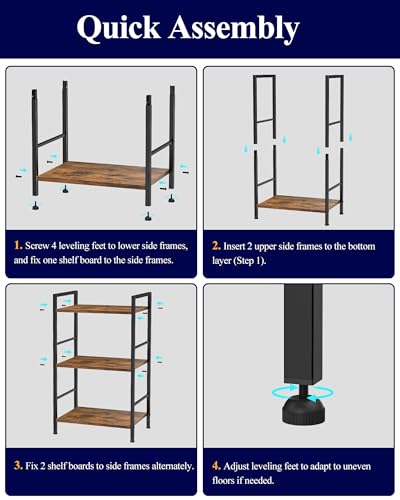 Quick Assembly

1. Screw 4 leveling feet to lower side frames, and fix one shelf board to the side frames.

2. Insert 2 upper side frames to the bottom layer (Step 1).

3. Fix 2 shelf boards to side frames alternately.

4. Adjust leveling feet to adapt to uneven floors if needed.