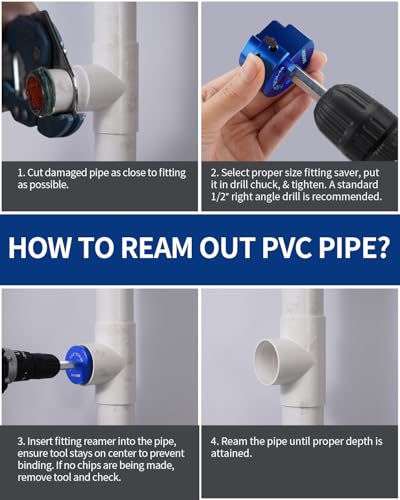 1. Cut damaged pipe as close to fitting as possible.

2. Select proper size fitting saver, put it in drill chuck, & tighten. A standard 1/2" right angle drill is recommended.

HOW TO REAM OUT PVC PIPE?

3. Insert fitting reamer into the pipe, ensure tool stays on center to prevent binding. If no chips are being made, remove tool and check.

4. Ream the pipe until proper depth is attained.